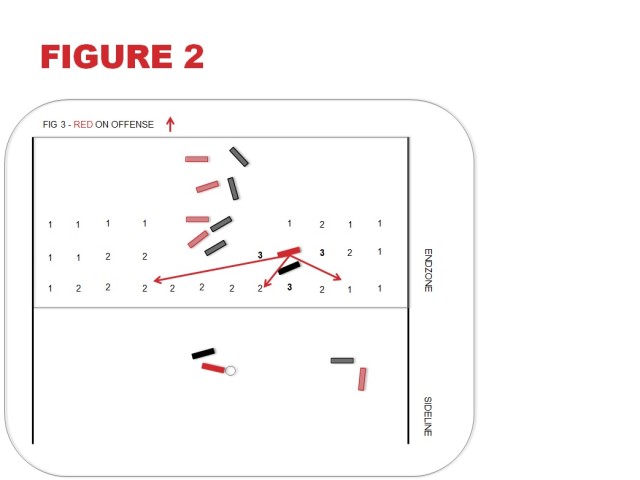 FIGURE 2

FIG 3 - RED ON OFFENSE

1 1 1 1 1 2 1 1

1 1 2 2 3 3 2 1

1 2 2 2 2 2 2 2 3 2 1 1

ENDZONE

SIDELINE